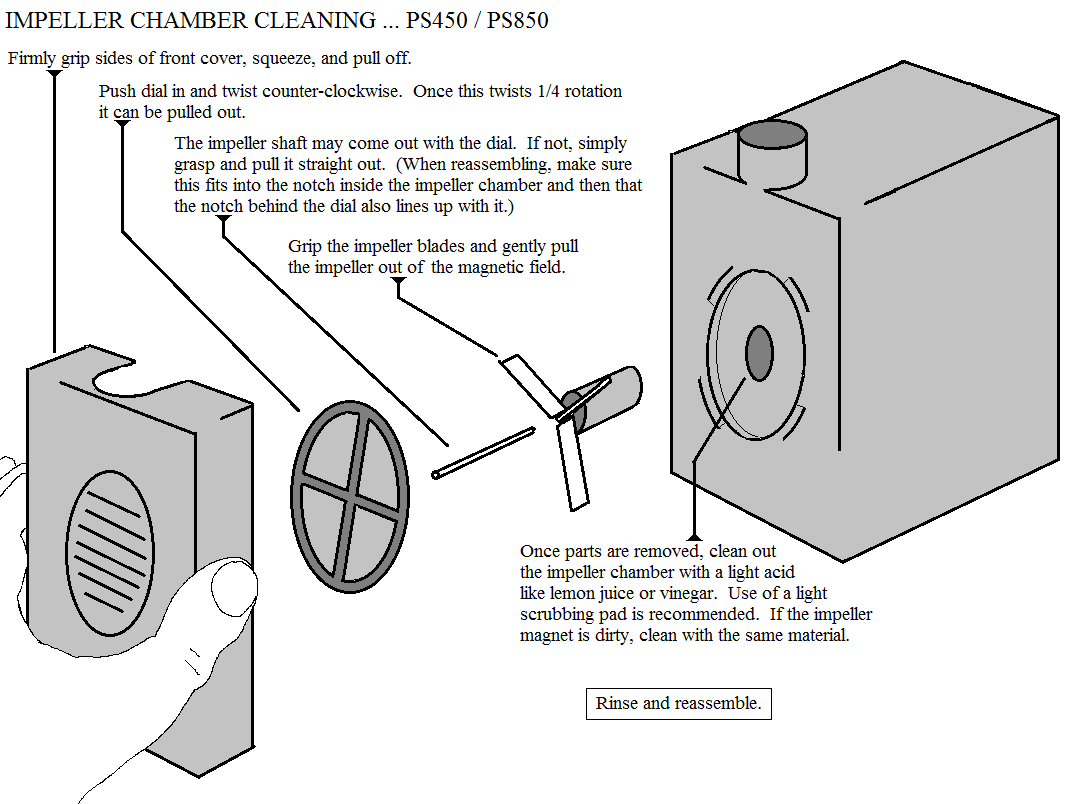 IMPELLER CHAMBER CLEANING ... PS450 / PS850

Firmly grip sides of front cover, squeeze, and pull off.

Push dial in and twist counter-clockwise. Once this twists 1/4 rotation it can be pulled out.

The impeller shaft may come out with the dial. If not, simply grasp and pull it straight out. (When reassembling, make sure this fits into the notch inside the impeller chamber and then that the notch behind the dial also lines up with it.)

Grip the impeller blades and gently pull the impeller out of the magnetic field.

Once parts are removed, clean out the impeller chamber with a light acid like lemon juice or vinegar. Use of a light scrubbing pad is recommended. If the impeller magnet is dirty, clean with the same material.

Rinse and reassemble.